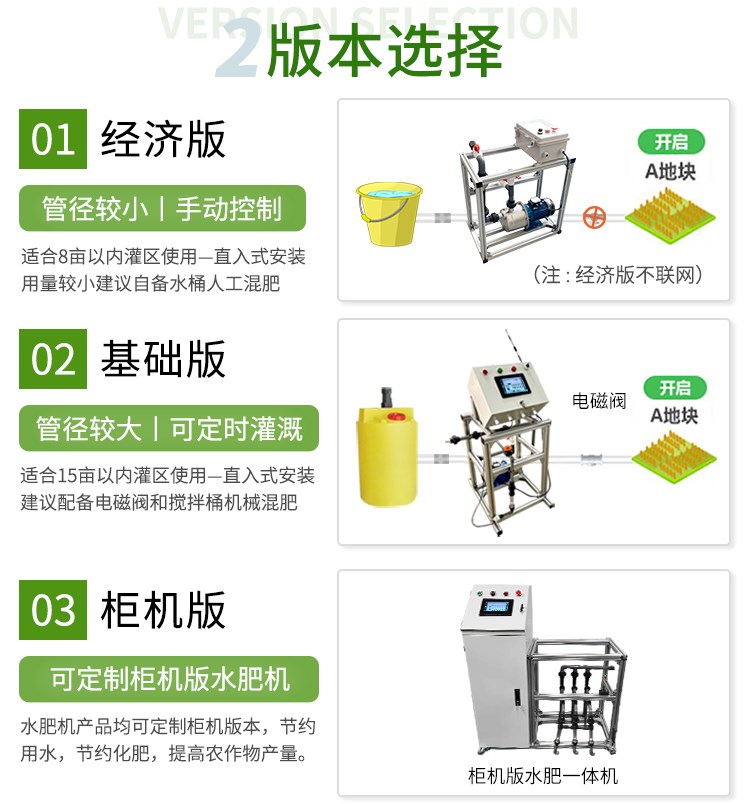 VERSION SELECTION
2版本选择

01 经济版
管径较小 | 手动控制
适合8亩以内灌区使用—直入式安装
用量较小建议自备水桶人工混肥

开启
A地块
(注：经济版不联网)

02 基础版
管径较大 | 可定时灌溉
适合15亩以内灌区使用—直入式安装
建议配备电磁阀和搅拌桶机械混肥

电磁阀
开启
A地块

03 柜机版
可定制柜机版水肥机
水肥机产品均可定制柜机版本，节约用水，节约化肥，提高农作物产量。

柜机版水肥一体机